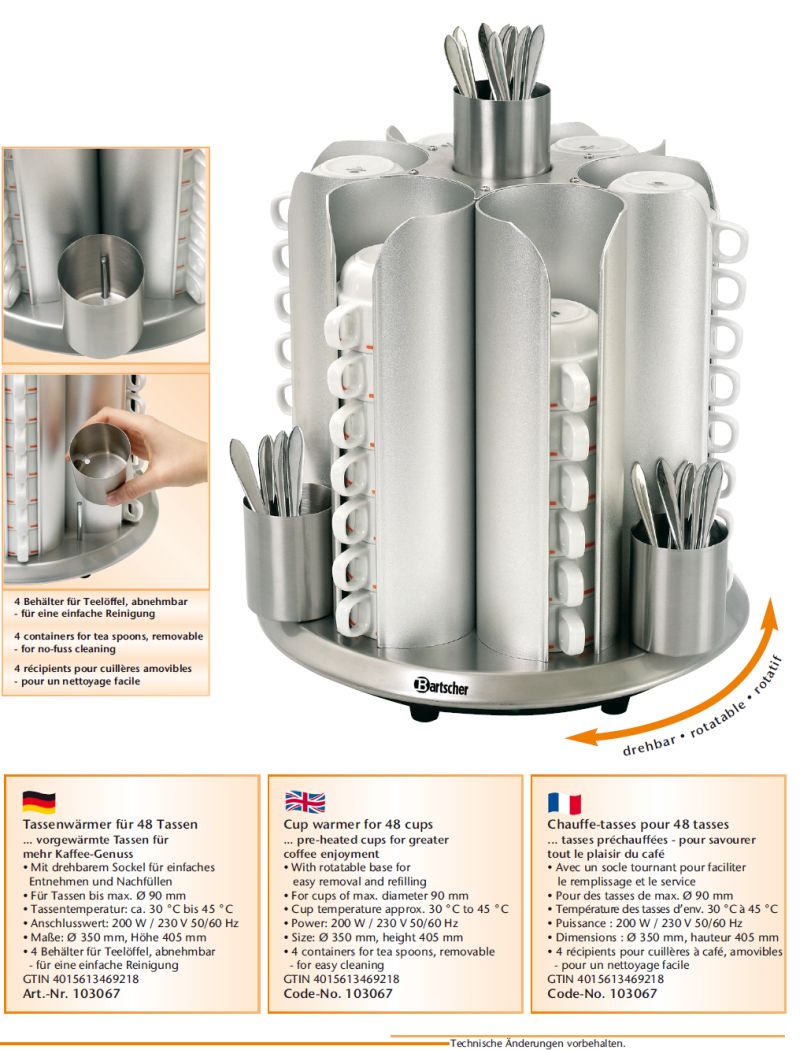 4 Behälter für Teelöffel, abnehmbar
- für eine einfache Reinigung

4 containers for tea spoons, removable
- for no-fuss cleaning

4 récipients pour cuillères amovibles
- pour un nettoyage facile

Bartscher

drehbar • rotatable • rotatif

Tassenwärmer für 48 Tassen
... vorgewärmte Tassen für mehr Kaffee-Genuss
• Mit drehbarem Sockel für einfaches Entnehmen und Nachfüllen
• Für Tassen bis max. Ø 90 mm
• Tassentemperatur: ca. 30 °C bis 45 °C
• Anschlusswert: 200 W / 230 V 50/60 Hz
• Maße: Ø 350 mm, Höhe 405 mm
• 4 Behälter für Teelöffel, abnehmbar - für eine einfache Reinigung
GTIN 4015613469218
Art.-Nr. 103067

Cup warmer for 48 cups
... pre-heated cups for greater coffee enjoyment
• With rotatable base for easy removal and refilling
• For cups of max. diameter 90 mm
• Cup temperature approx. 30 °C to 45 °C
• Power: 200 W / 230 V 50/60 Hz
• Size: Ø 350 mm, height 405 mm
• 4 containers for tea spoons, removable - for easy cleaning
GTIN 4015613469218
Code-No. 103067

Chauffe-tasses pour 48 tasses
... tasses préchauffées - pour savourer tout le plaisir du café
• Avec un socle tournant pour faciliter le remplissage et le service
• Pour des tasses de max. Ø 90 mm
• Température des tasses d'env. 30 °C à 45 °C
• Puissance : 200 W / 230 V 50/60 Hz
• Dimensions : Ø 350 mm, hauteur 405 mm
• 4 récipients pour cuillères à café, amovibles - pour un nettoyage facile
GTIN 4015613469218
Code-No. 103067

Technische Änderungen vorbehalten.